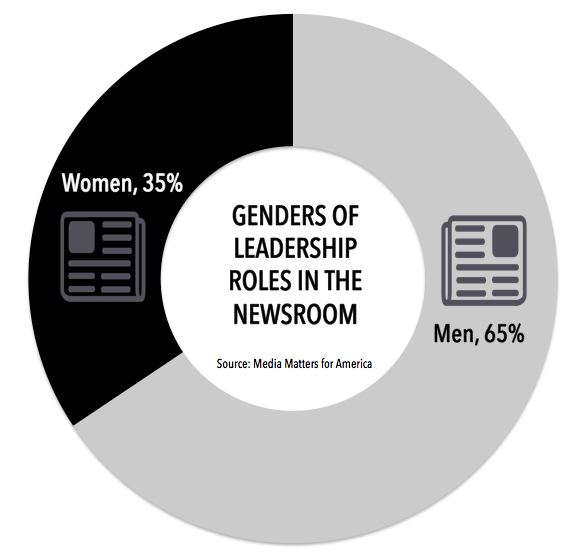 Women, 35%

GENDERS OF LEADERSHIP ROLES IN THE NEWSROOM

Source: Media Matters for America

Men, 65%